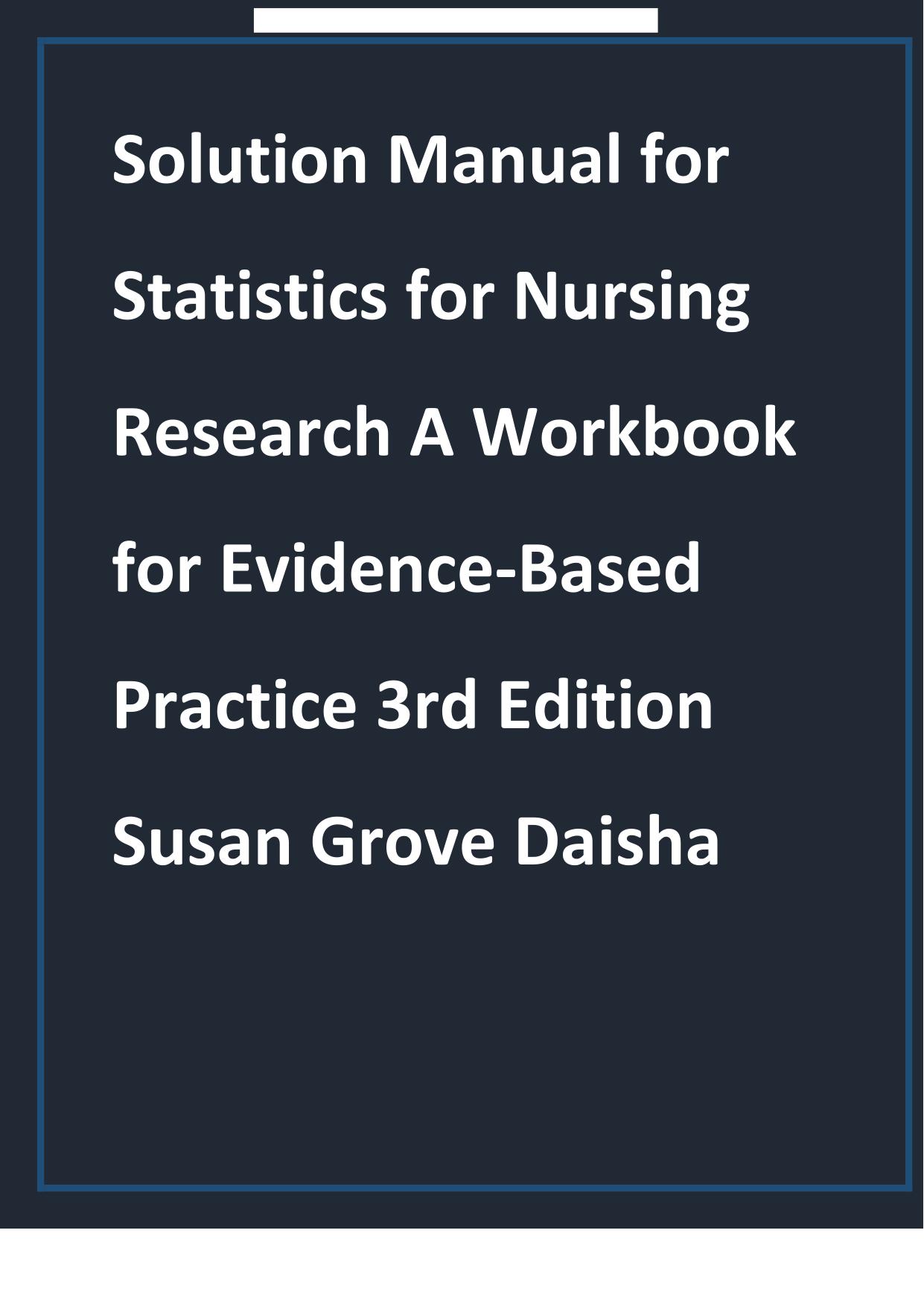 Solution Manual for Statistics for Nursing Research A Workbook for Evidence-Based Practice 3rd Edition Susan Grove Daisha